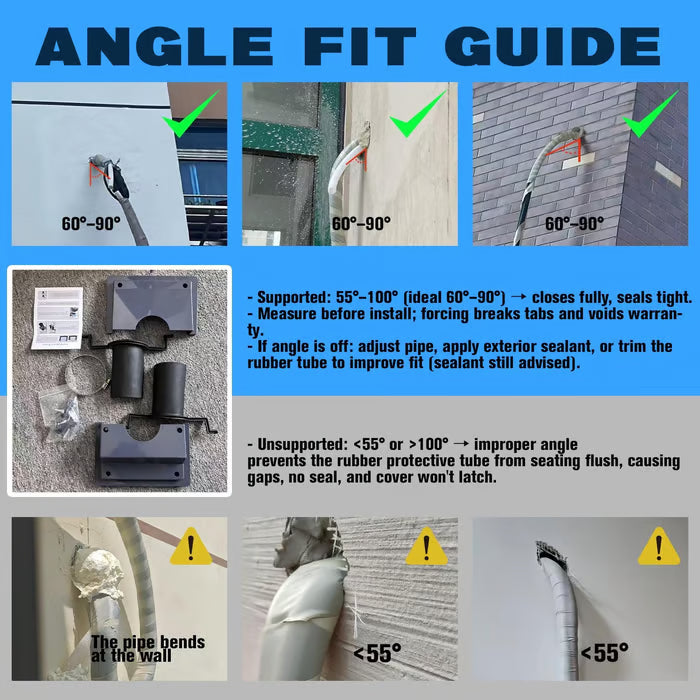 ANGLE FIT GUIDE

60°–90°

60°–90°

60°–90°

- Supported: 55°–100° (ideal 60°–90°) → closes fully, seals tight.
- Measure before install; forcing breaks tabs and voids warranty.
- If angle is off: adjust pipe, apply exterior sealant, or trim the rubber tube to improve fit (sealant still advised).

- Unsupported: <55° or >100° → improper angle prevents the rubber protective tube from seating flush, causing gaps, no seal, and cover won't latch.

The pipe bends at the wall

<55°

<55°